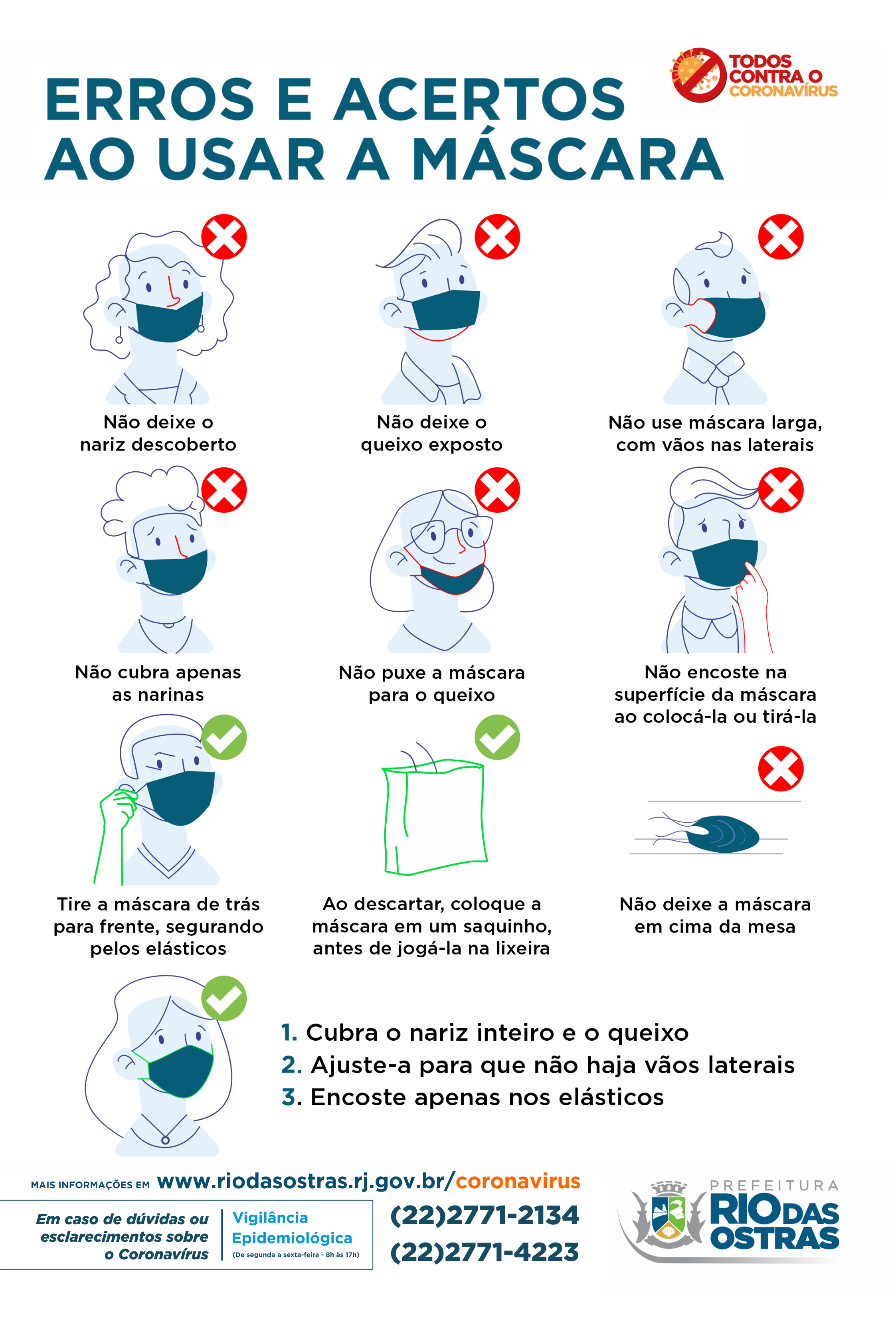 ERROS E ACERTOS AO USAR A MÁSCARA

TODOS CONTRA O CORONAVÍRUS

Não deixe o nariz descoberto

Não deixe o queixo exposto

Não use máscara larga, com vãos nas laterais

Não cubra apenas as narinas

Não puxe a máscara para o queixo

Não encoste na superfície da máscara ao colocá-la ou tirá-la

Tire a máscara de trás para frente, segurando pelos elásticos

Ao descartar, coloque a máscara em um saquinho, antes de jogá-la na lixeira

Não deixe a máscara em cima da mesa

1. Cubra o nariz inteiro e o queixo
2. Ajuste-a para que não haja vãos laterais
3. Encoste apenas nos elásticos

MAIS INFORMAÇÕES EM www.riodasostras.rj.gov.br/coronavirus

Em caso de dúvidas ou esclarecimentos sobre o Coronavírus

Vigilância Epidemiológica (De segunda a sexta-feira - 8h às 17h)

(22)2771-2134
(22)2771-4223

PREFEITURA RIO DAS OSTRAS